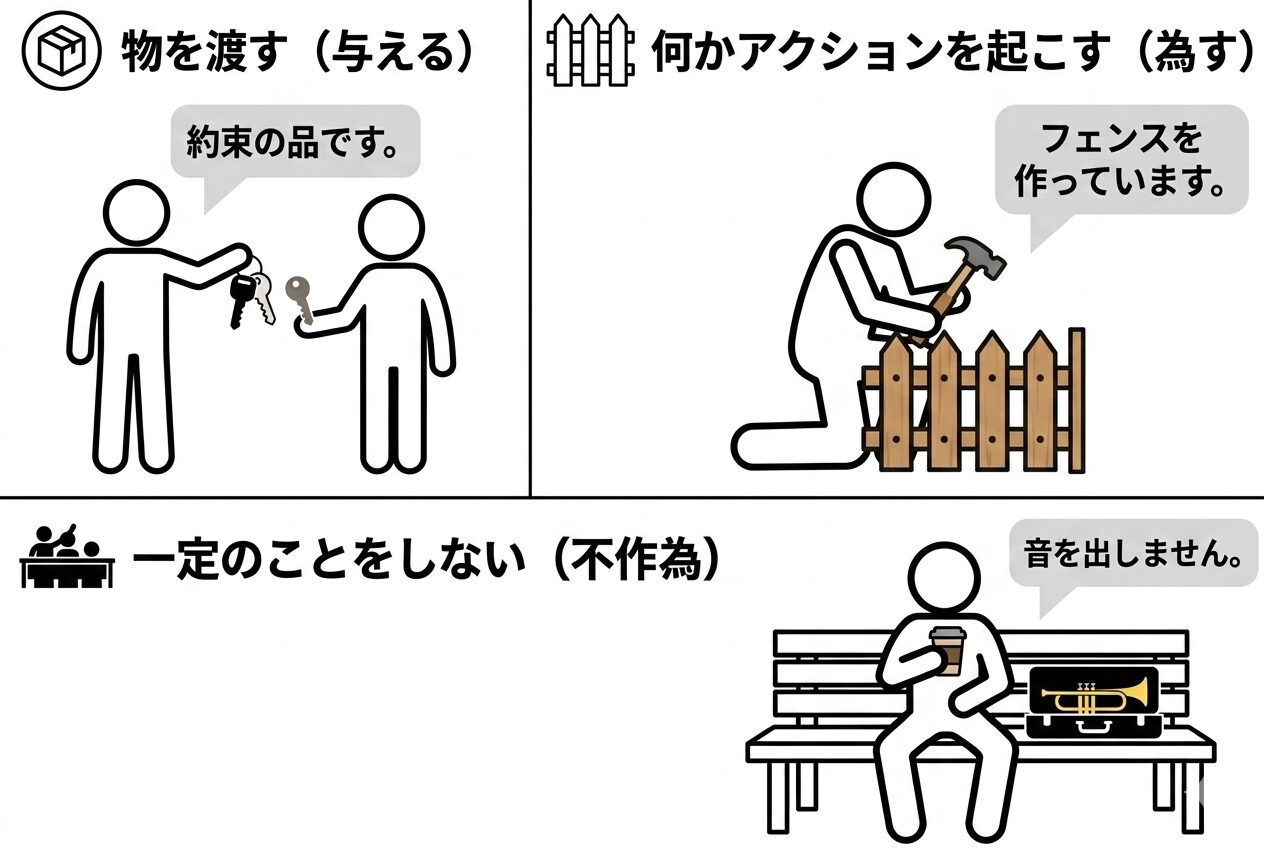 物を渡す（与える）

約束の品です。

何かアクションを起こす（為す）

フェンスを作っています。

一定のことをしない（不作為）

音を出しません。